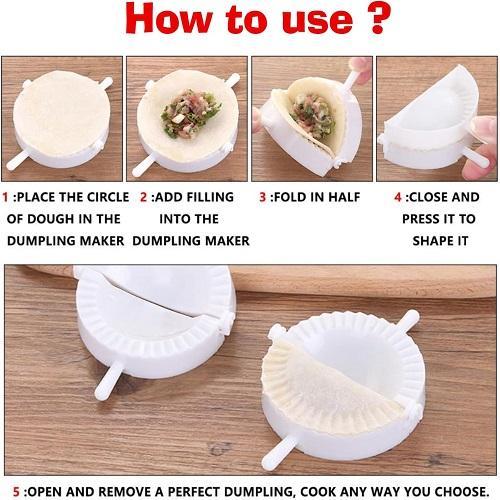 How to use ?

1 :PLACE THE CIRCLE OF DOUGH IN THE DUMPLING MAKER

2 :ADD FILLING INTO THE DUMPLING MAKER

3 :FOLD IN HALF

4 :CLOSE AND PRESS IT TO SHAPE IT

5 :OPEN AND REMOVE A PERFECT DUMPLING, COOK ANY WAY YOU CHOOSE.